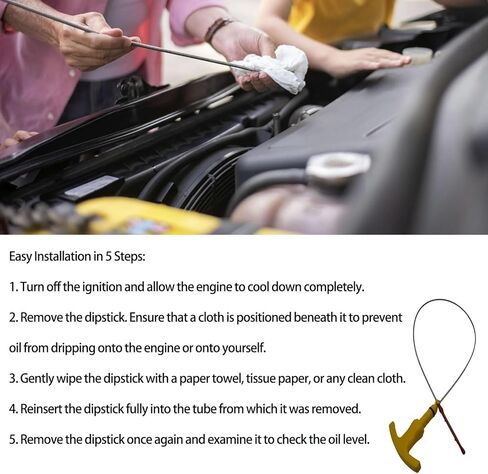 Easy Installation in 5 Steps:

1. Turn off the ignition and allow the engine to cool down completely.

2. Remove the dipstick. Ensure that a cloth is positioned beneath it to prevent oil from dripping onto the engine or onto yourself.

3. Gently wipe the dipstick with a paper towel, tissue paper, or any clean cloth.

4. Reinsert the dipstick fully into the tube from which it was removed.

5. Remove the dipstick once again and examine it to check the oil level.