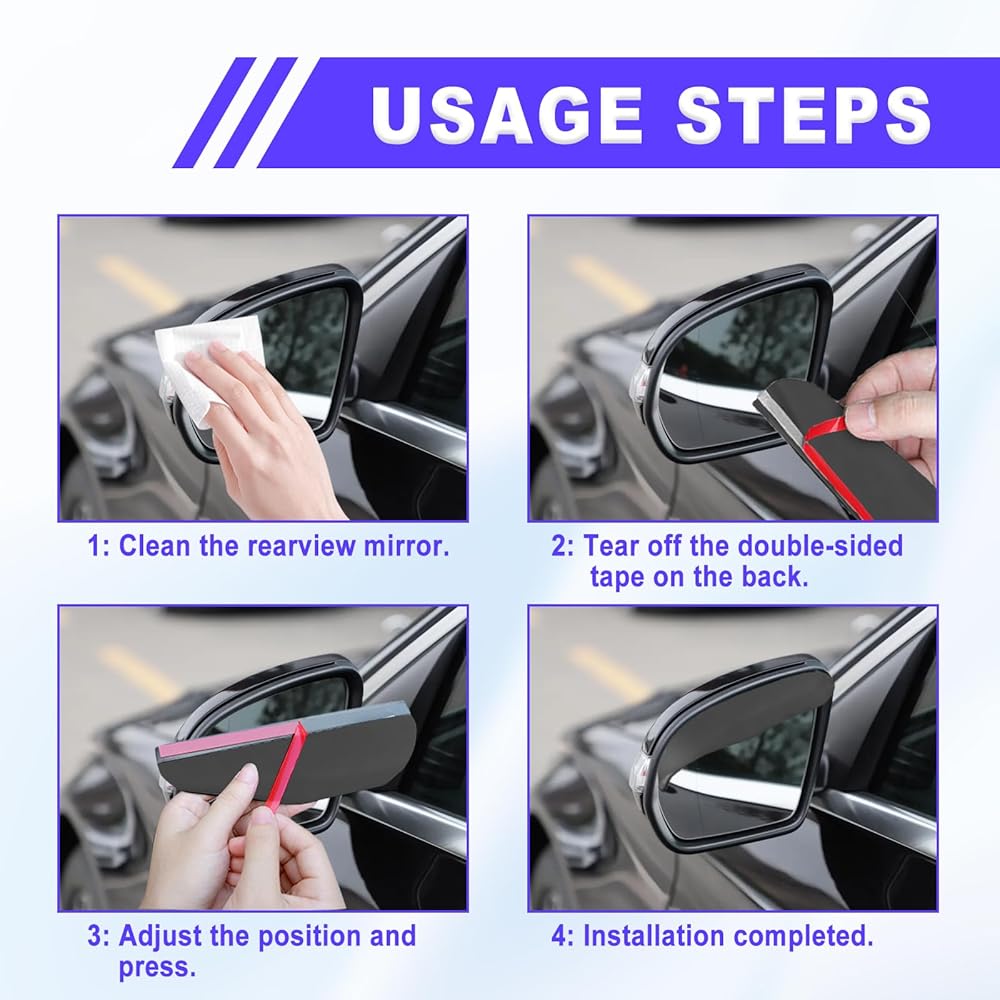 USAGE STEPS

1: Clean the rearview mirror.

2: Tear off the double-sided tape on the back.

3: Adjust the position and press.

4: Installation completed.