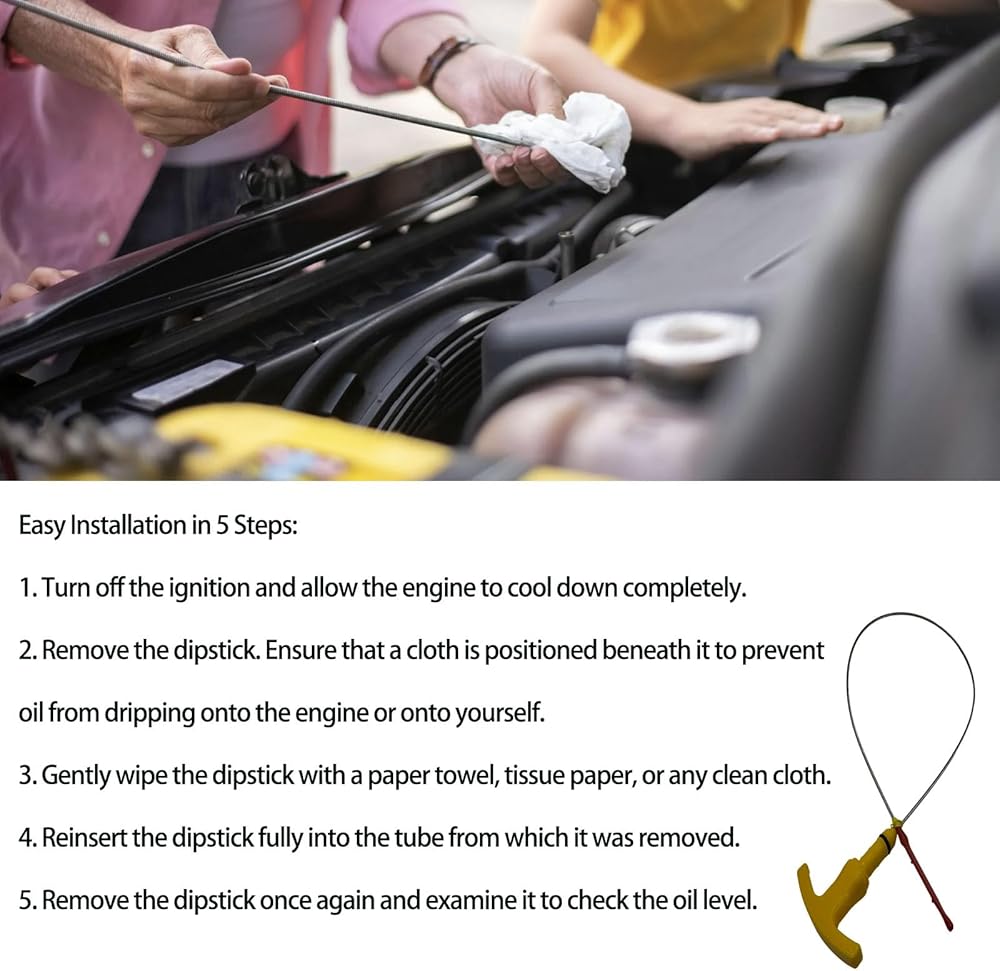 Easy Installation in 5 Steps:

1. Turn off the ignition and allow the engine to cool down completely.

2. Remove the dipstick. Ensure that a cloth is positioned beneath it to prevent oil from dripping onto the engine or onto yourself.

3. Gently wipe the dipstick with a paper towel, tissue paper, or any clean cloth.

4. Reinsert the dipstick fully into the tube from which it was removed.

5. Remove the dipstick once again and examine it to check the oil level.