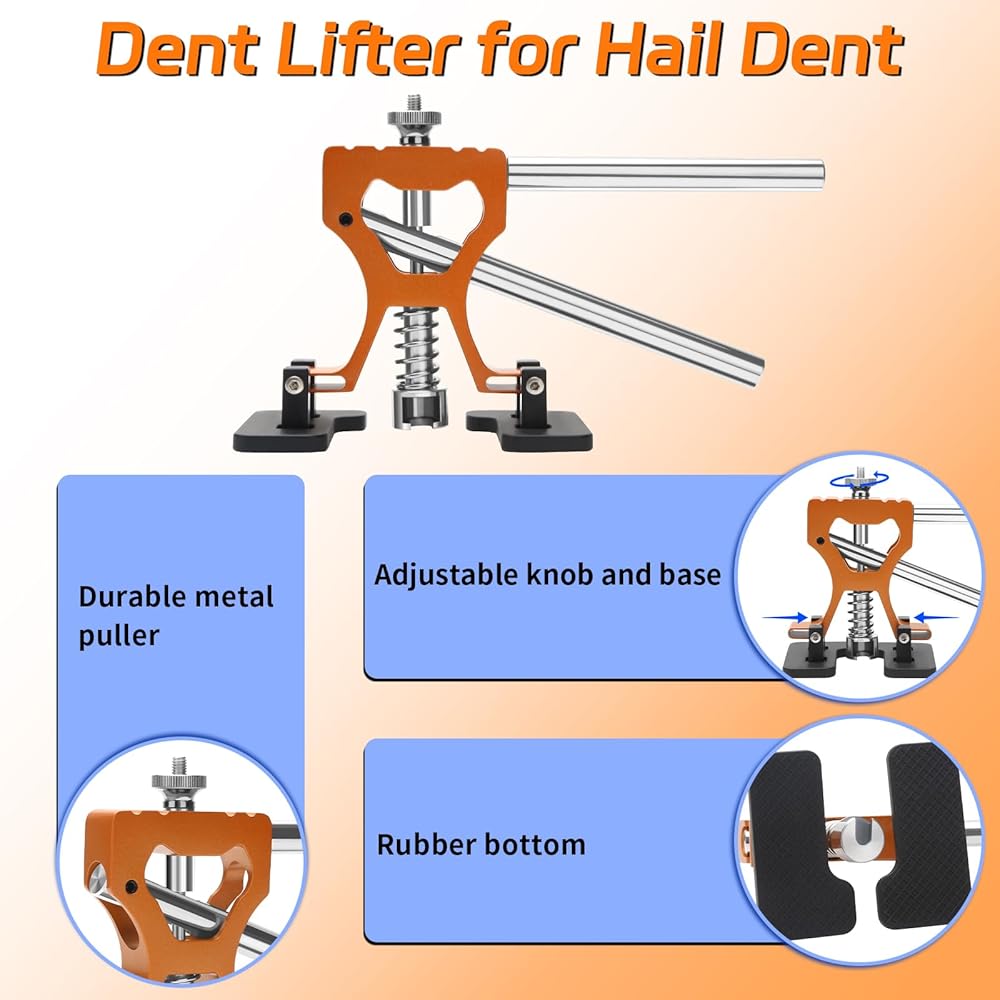 Dent Lifter for Hail Dent

Durable metal puller

Adjustable knob and base

Rubber bottom