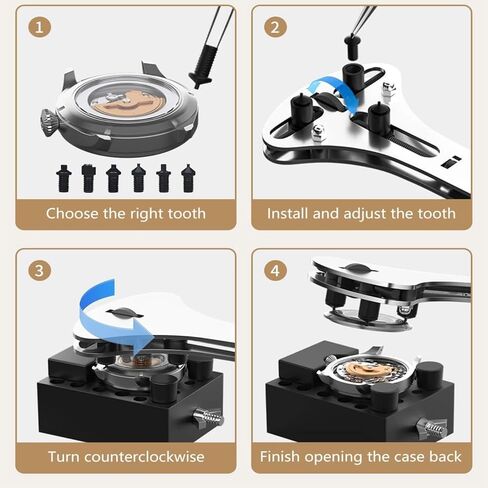 1

Choose the right tooth

2

Install and adjust the tooth

3

Turn counterclockwise

4

Finish opening the case back