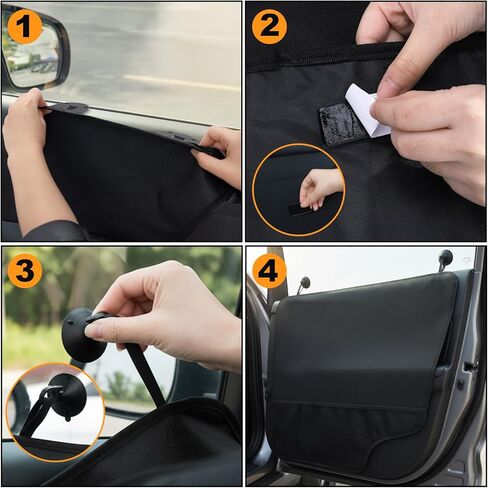 1
2
3
4