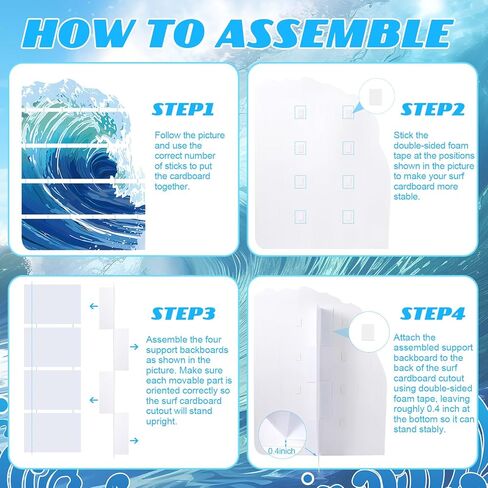 HOW TO ASSEMBLE

STEP1

Follow the picture and use the correct number of sticks to put the cardboard together.

STEP2

Stick the double-sided foam tape at the positions shown in the picture to make your surf cardboard more stable.

STEP3

Assemble the four support backboards as shown in the picture. Make sure each movable part is oriented correctly so the surf cardboard cutout will stand upright.

STEP4

Attach the assembled support backboard to the back of the surf cardboard cutout using double-sided foam tape, leaving roughly 0.4 inch at the bottom so it can stand stably.

0.4inch