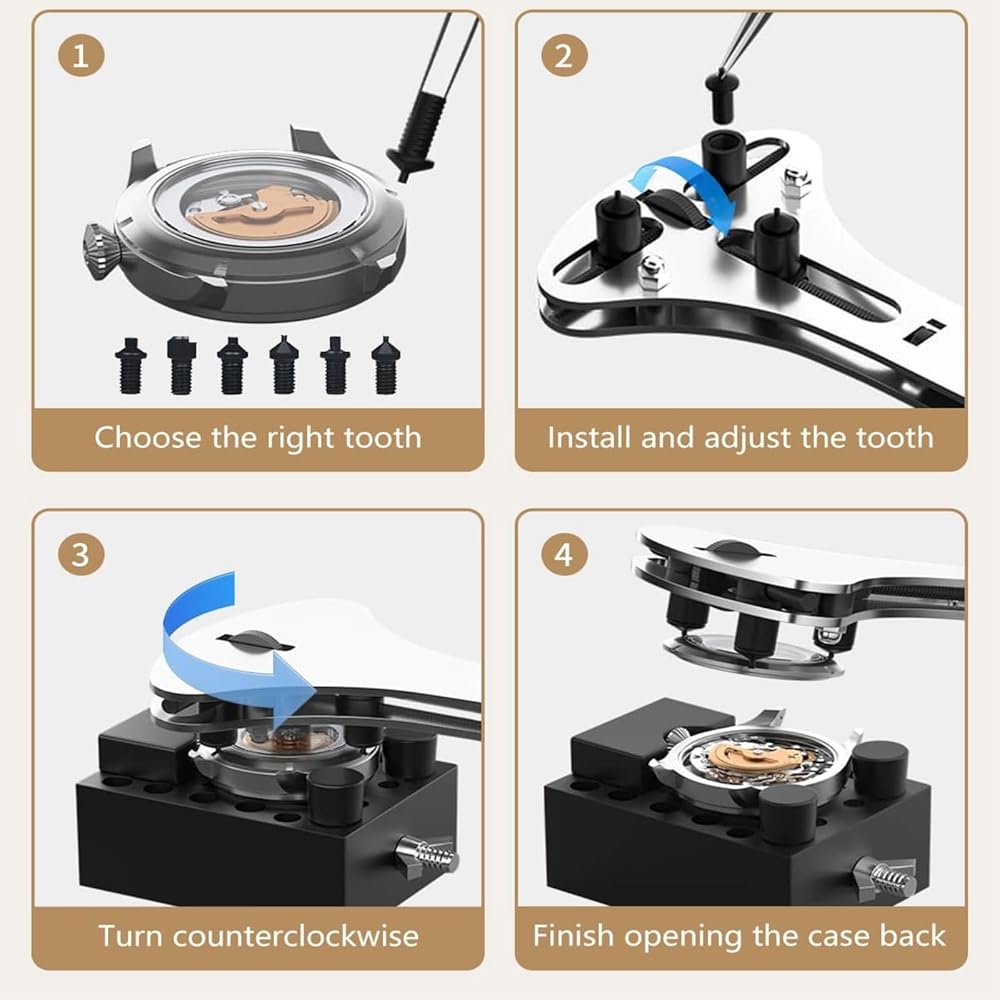 1

Choose the right tooth

2

Install and adjust the tooth

3

Turn counterclockwise

4

Finish opening the case back