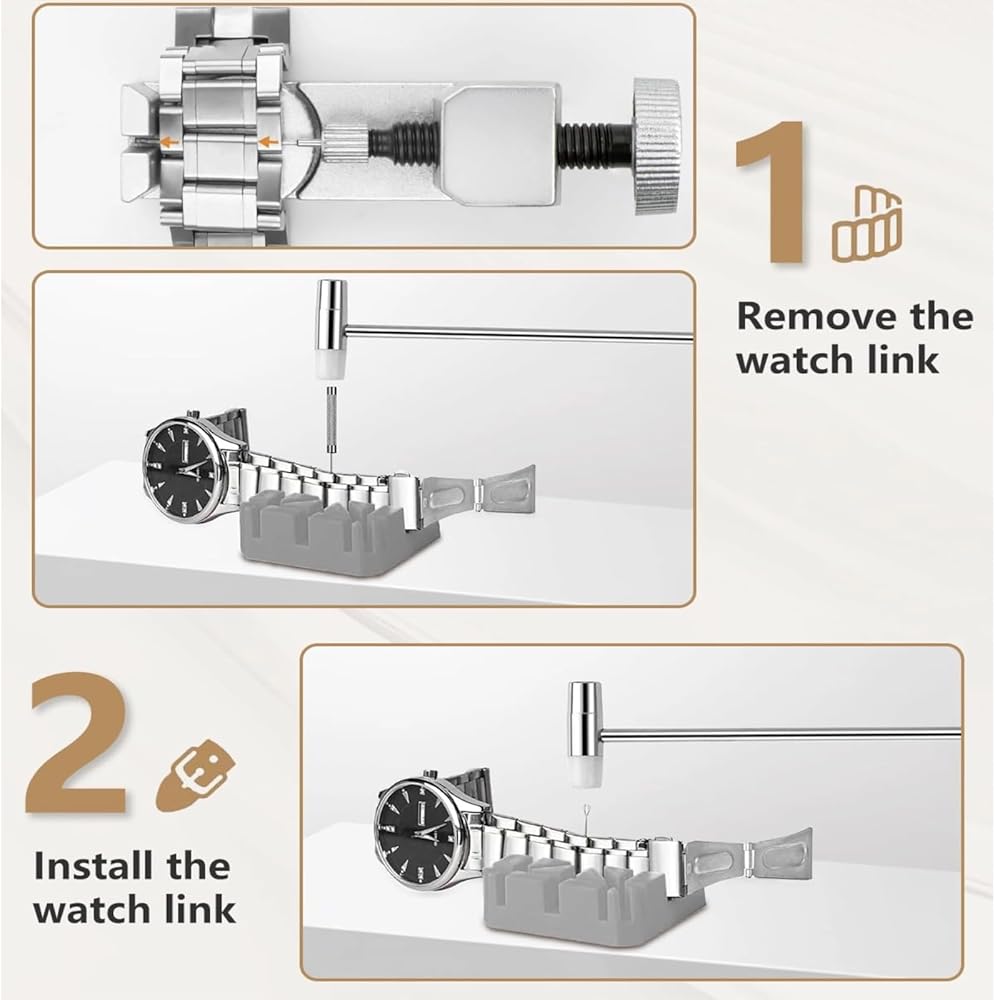 1

Remove the watch link

2

Install the watch link