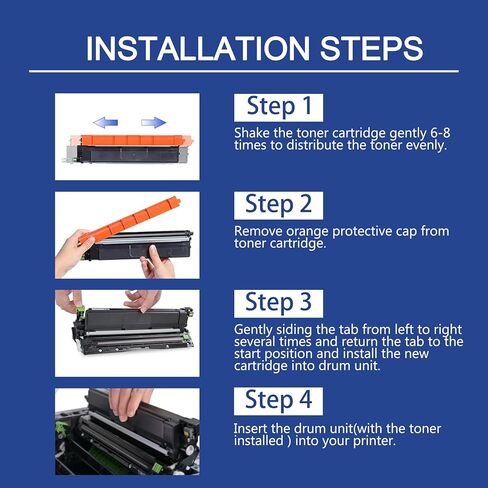 INSTALLATION STEPS

Step 1

Shake the toner cartridge gently 6-8 times to distribute the toner evenly.

Step 2

Remove orange protective cap from toner cartridge.

Step 3

Gently siding the tab from left to right several times and return the tab to the start position and install the new cartridge into drum unit.

Step 4

Insert the drum unit(with the toner installed ) into your printer.