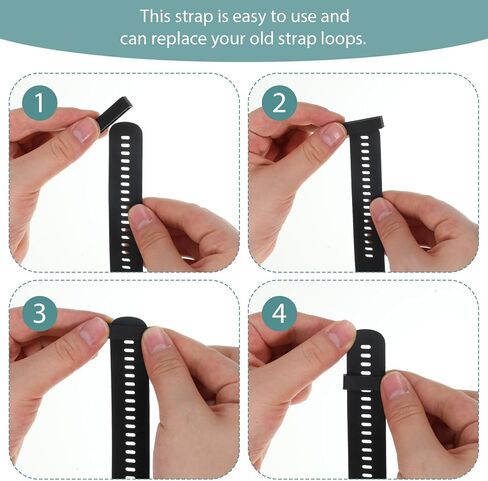 This strap is easy to use and can replace your old strap loops.

1

2

3

4