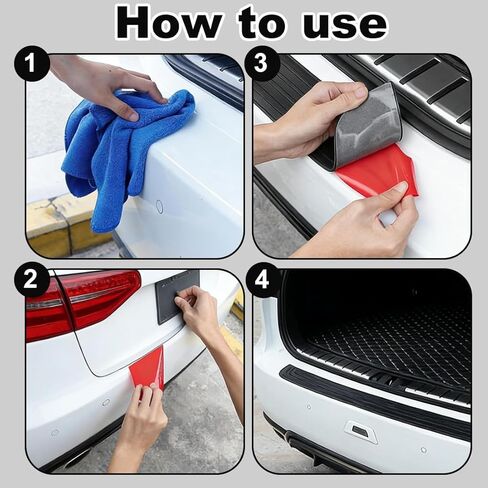 How to use

1

3

2

4