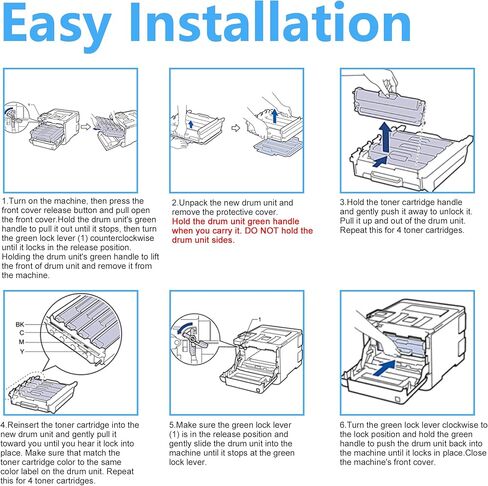 Easy Installation

1

1.Turn on the machine, then press the front cover release button and pull open the front cover.Hold the drum unit's green handle to pull it out until it stops, then turn the green lock lever (1) counterclockwise until it locks in the release position. Holding the drum unit's green handle to lift the front of drum unit and remove it from the machine.

2.Unpack the new drum unit and remove the protective cover.
Hold the drum unit green handle when you carry it. DO NOT hold the drum unit sides.

3.Hold the toner cartridge handle and gently push it away to unlock it. Pull it up and out of the drum unit. Repeat this for 4 toner cartridges.

BK
C
M
Y

4.Reinsert the toner cartridge into the new drum unit and gently pull it toward you until you hear it lock into place. Make sure that match the toner cartridge color to the same color label on the drum unit. Repeat this for 4 toner cartridges.

1

5.Make sure the green lock lever (1) is in the release position and gently slide the drum unit into the machine until it stops at the green lock lever.

6.Turn the green lock lever clockwise to the lock position and hold the green handle to push the drum unit back into the machine until it locks in place.Close the machine's front cover.