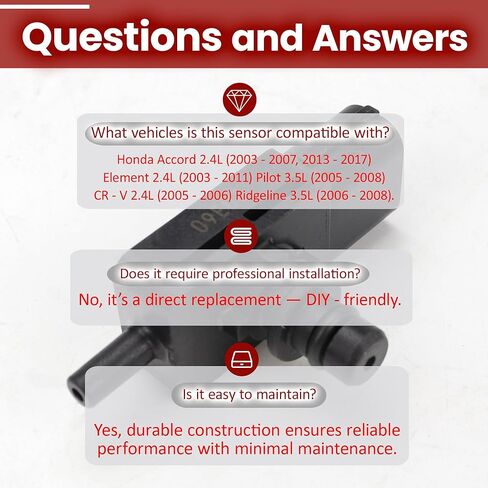 Questions and Answers

What vehicles is this sensor compatible with?

Honda Accord 2.4L (2003 - 2007, 2013 - 2017) Element 2.4L (2003 - 2011) Pilot 3.5L (2005 - 2008) CR - V 2.4L (2005 - 2006) Ridgeline 3.5L (2006 - 2008).

Does it require professional installation?

No, it's a direct replacement — DIY - friendly.

Is it easy to maintain?

Yes, durable construction ensures reliable performance with minimal maintenance.