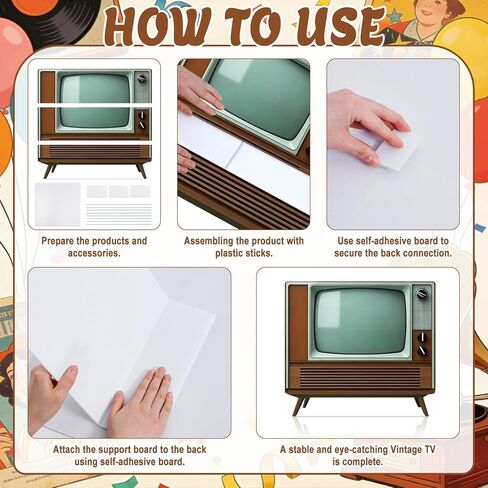 HOW TO USE

Prepare the products and accessories.

Assembling the product with plastic sticks.

Use self-adhesive board to secure the back connection.

Attach the support board to the back using self-adhesive board.

A stable and eye-catching Vintage TV is complete.