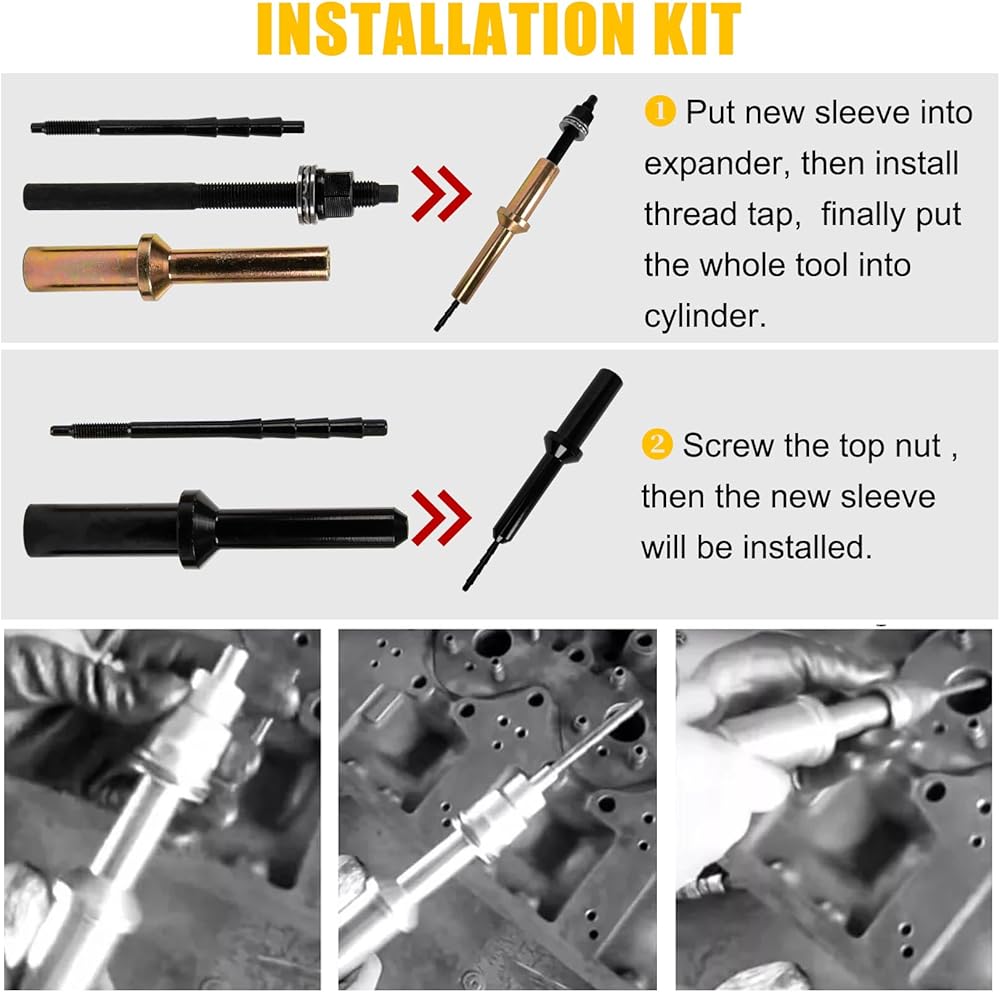 INSTALLATION KIT

1 Put new sleeve into expander, then install thread tap, finally put the whole tool into cylinder.

2 Screw the top nut , then the new sleeve will be installed.