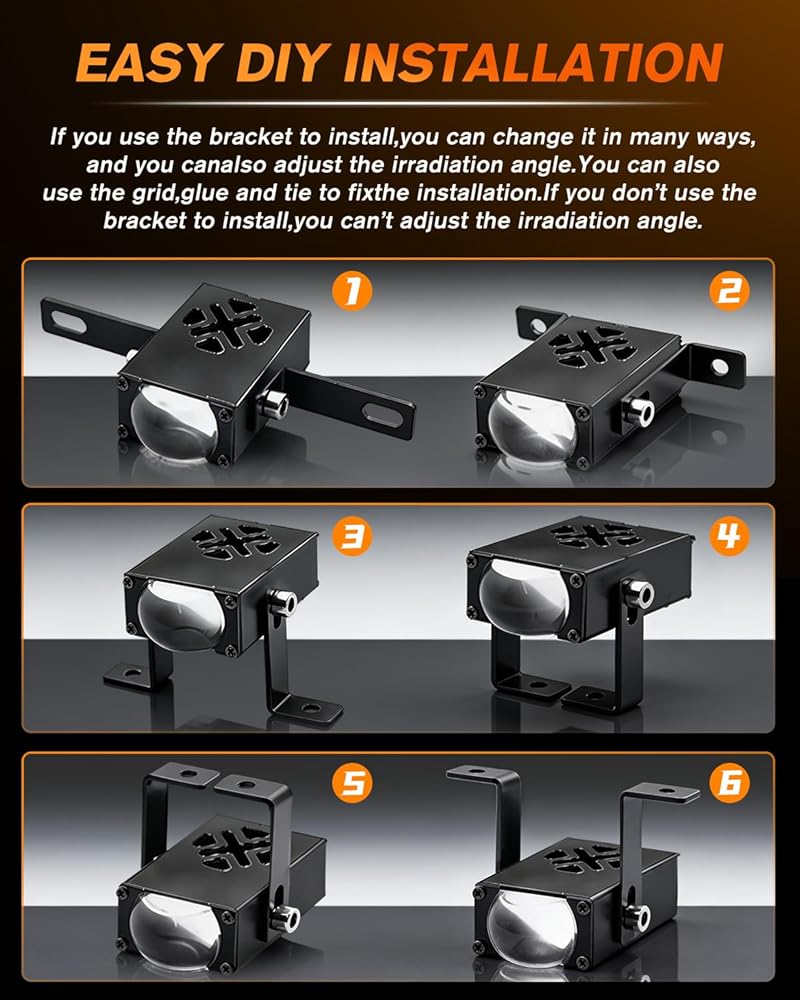 EASY DIY INSTALLATION

If you use the bracket to install,you can change it in many ways, and you canalso adjust the irradiation angle.You can also use the grid,glue and tie to fixthe installation.If you don't use the bracket to install,you can't adjust the irradiation angle.

1

2

3

4

5

6