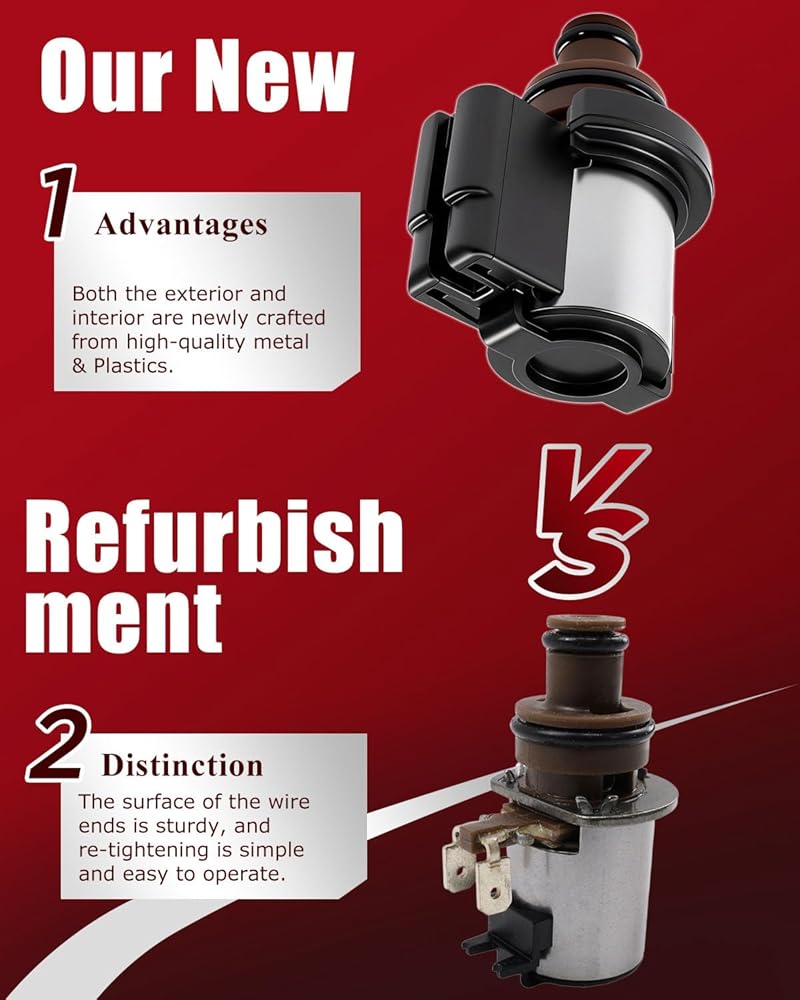 Our New

1 Advantages

Both the exterior and interior are newly crafted from high-quality metal & Plastics.

VS

Refurbish ment

2 Distinction

The surface of the wire ends is sturdy, and re-tightening is simple and easy to operate.