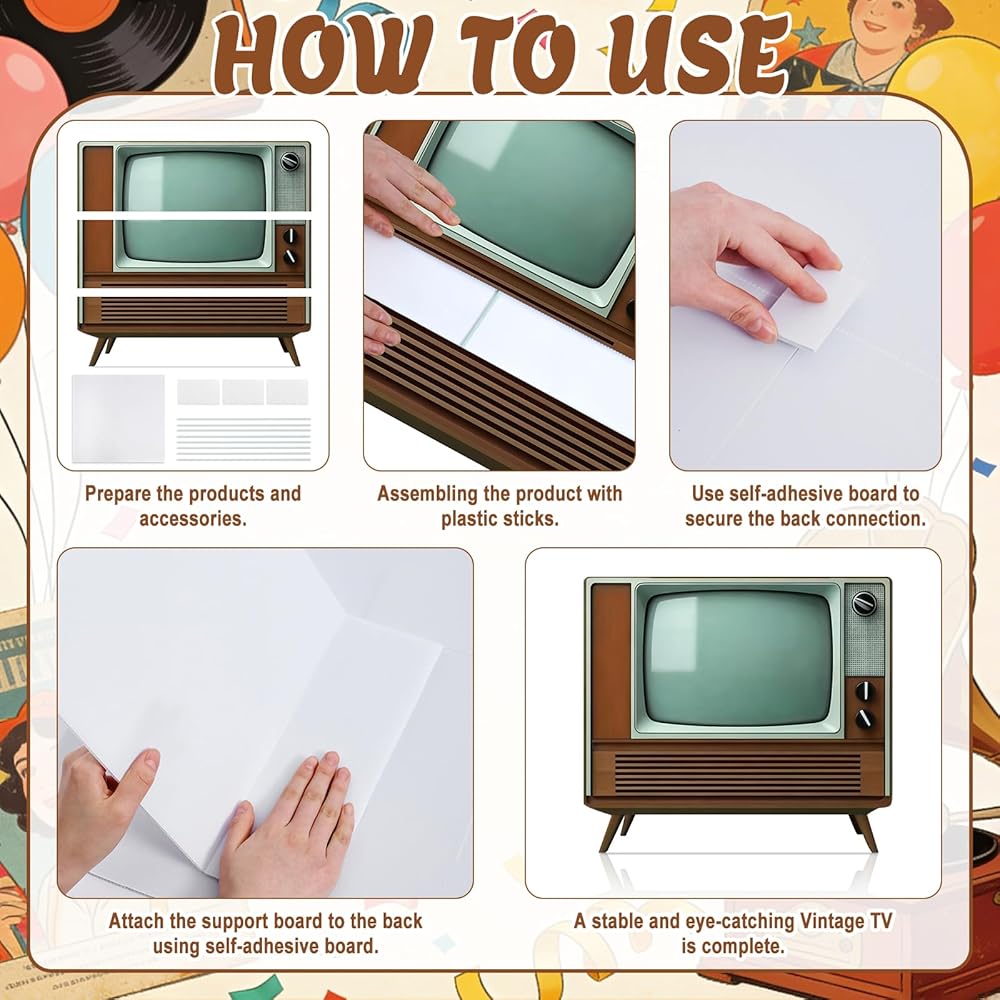 HOW TO USE

Prepare the products and accessories.

Assembling the product with plastic sticks.

Use self-adhesive board to secure the back connection.

Attach the support board to the back using self-adhesive board.

A stable and eye-catching Vintage TV is complete.