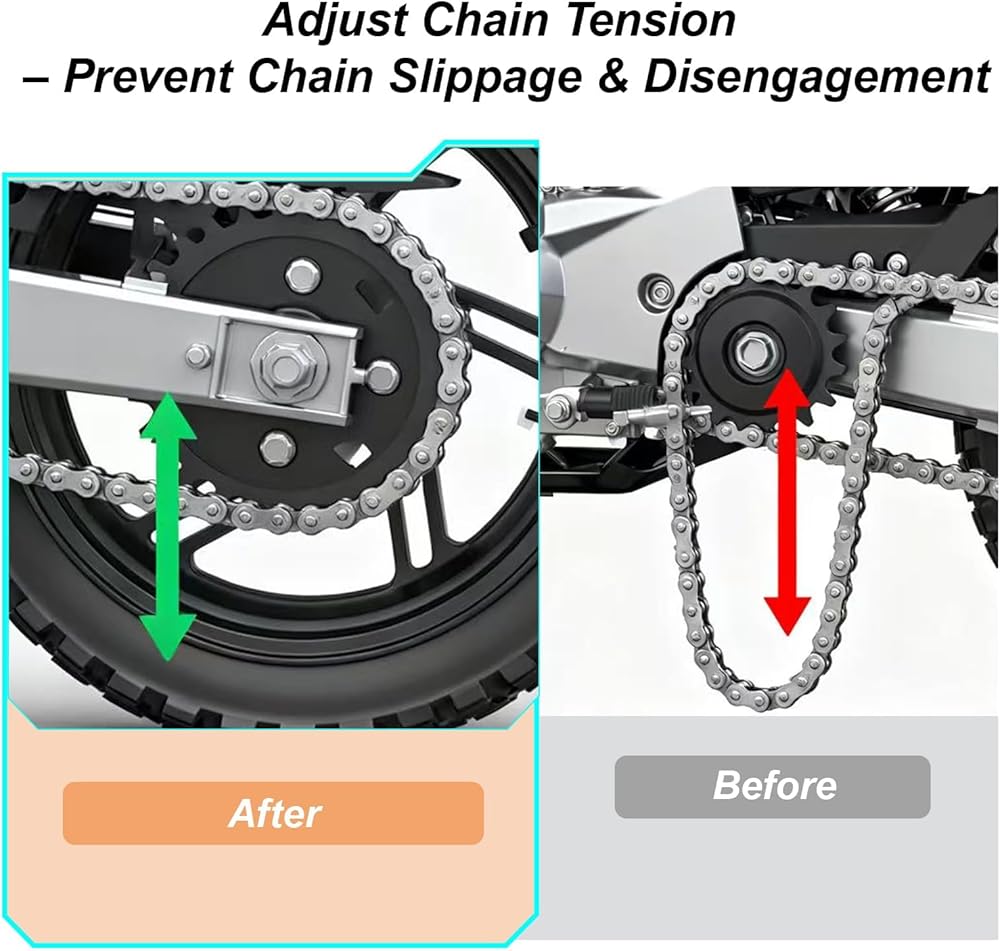 Adjust Chain Tension
– Prevent Chain Slippage & Disengagement

After

Before