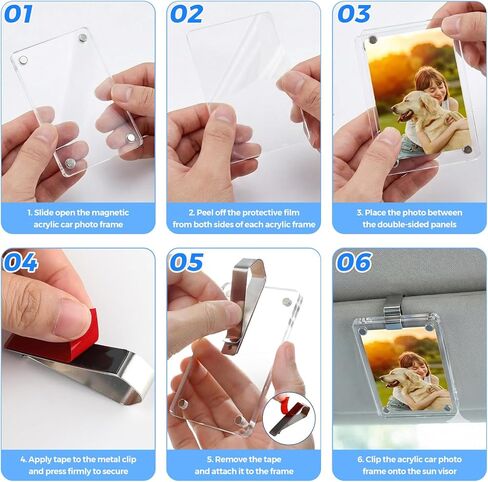 01

1. Slide open the magnetic acrylic car photo frame

02

2. Peel off the protective film from both sides of each acrylic frame

03

3. Place the photo between the double-sided panels

04

4. Apply tape to the metal clip and press firmly to secure

05

5. Remove the tape and attach it to the frame

06

6. Clip the acrylic car photo frame onto the sun visor