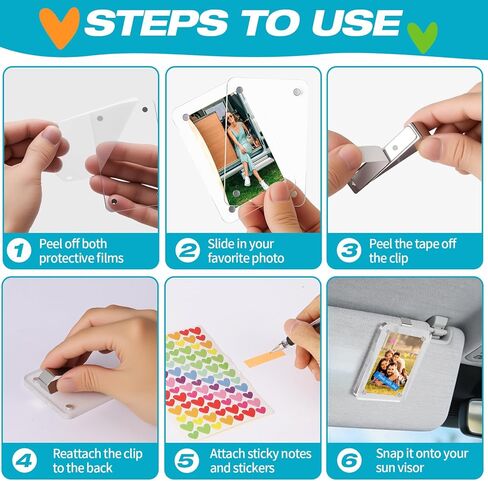 STEPS TO USE

1 Peel off both protective films

2 Slide in your favorite photo

3 Peel the tape off the clip

4 Reattach the clip to the back

5 Attach sticky notes and stickers

6 Snap it onto your sun visor