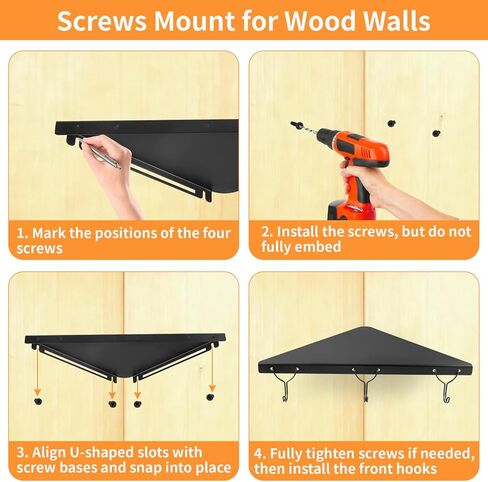 Screws Mount for Wood Walls

1. Mark the positions of the four screws

2. Install the screws, but do not fully embed

3. Align U-shaped slots with screw bases and snap into place

4. Fully tighten screws if needed, then install the front hooks