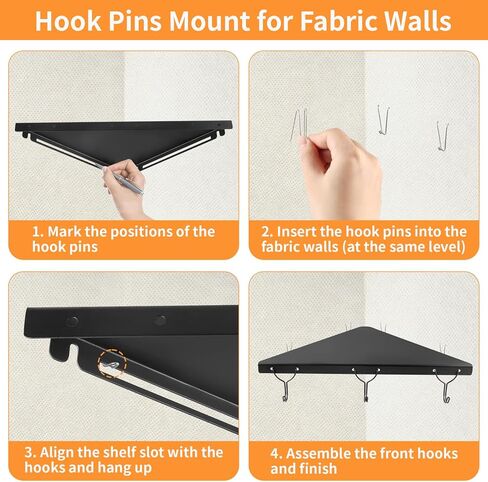 Hook Pins Mount for Fabric Walls

1. Mark the positions of the hook pins

2. Insert the hook pins into the fabric walls (at the same level)

3. Align the shelf slot with the hooks and hang up

4. Assemble the front hooks and finish