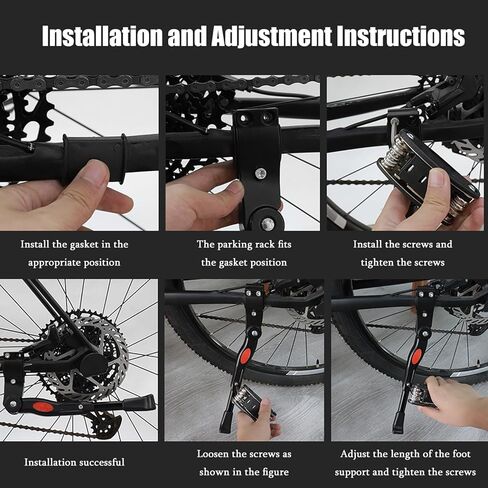 Installation and Adjustment Instructions

Install the gasket in the appropriate position

The parking rack fits the gasket position

Install the screws and tighten the screws

Installation successful

Loosen the screws as shown in the figure

Adjust the length of the foot support and tighten the screws