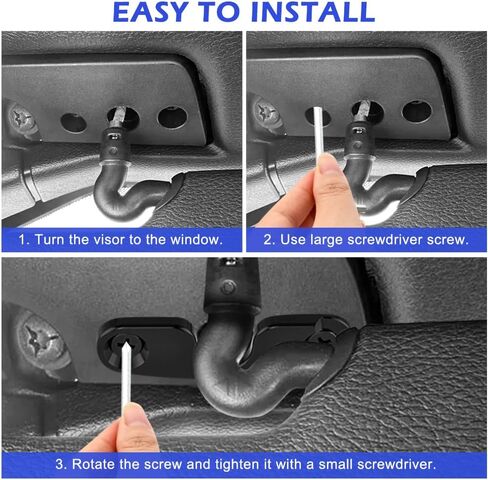 EASY TO INSTALL

1. Turn the visor to the window.

2. Use large screwdriver screw.

3. Rotate the screw and tighten it with a small screwdriver.