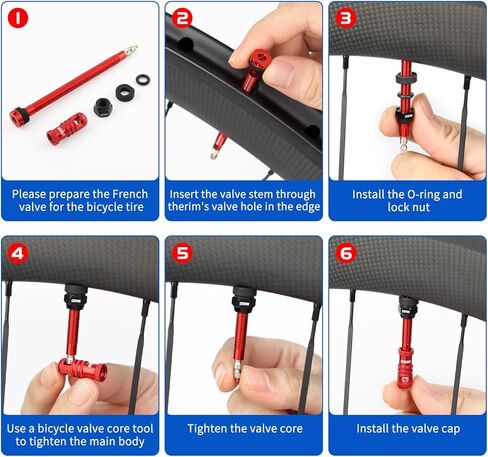 1

Please prepare the French valve for the bicycle tire

2

Insert the valve stem through therim's valve hole in the edge

3

Install the O-ring and lock nut

4

Use a bicycle valve core tool to tighten the main body

5

Tighten the valve core

6

Install the valve cap