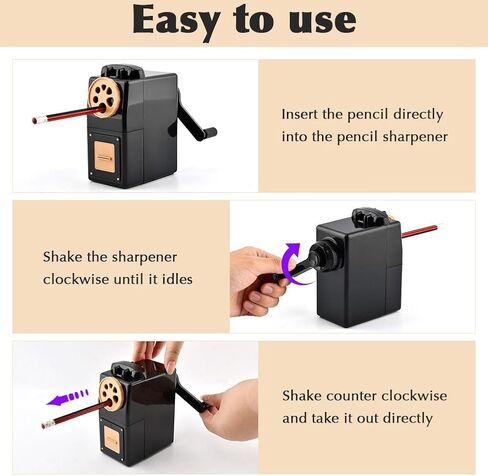 Easy to use

Insert the pencil directly into the pencil sharpener

Shake the sharpener clockwise until it idles

Shake counter clockwise and take it out directly