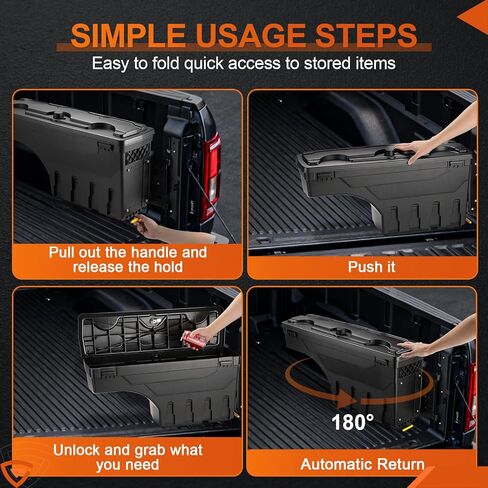 SIMPLE USAGE STEPS

Easy to fold quick access to stored items

Pull out the handle and release the hold

Push it

Unlock and grab what you need

180°

Automatic Return