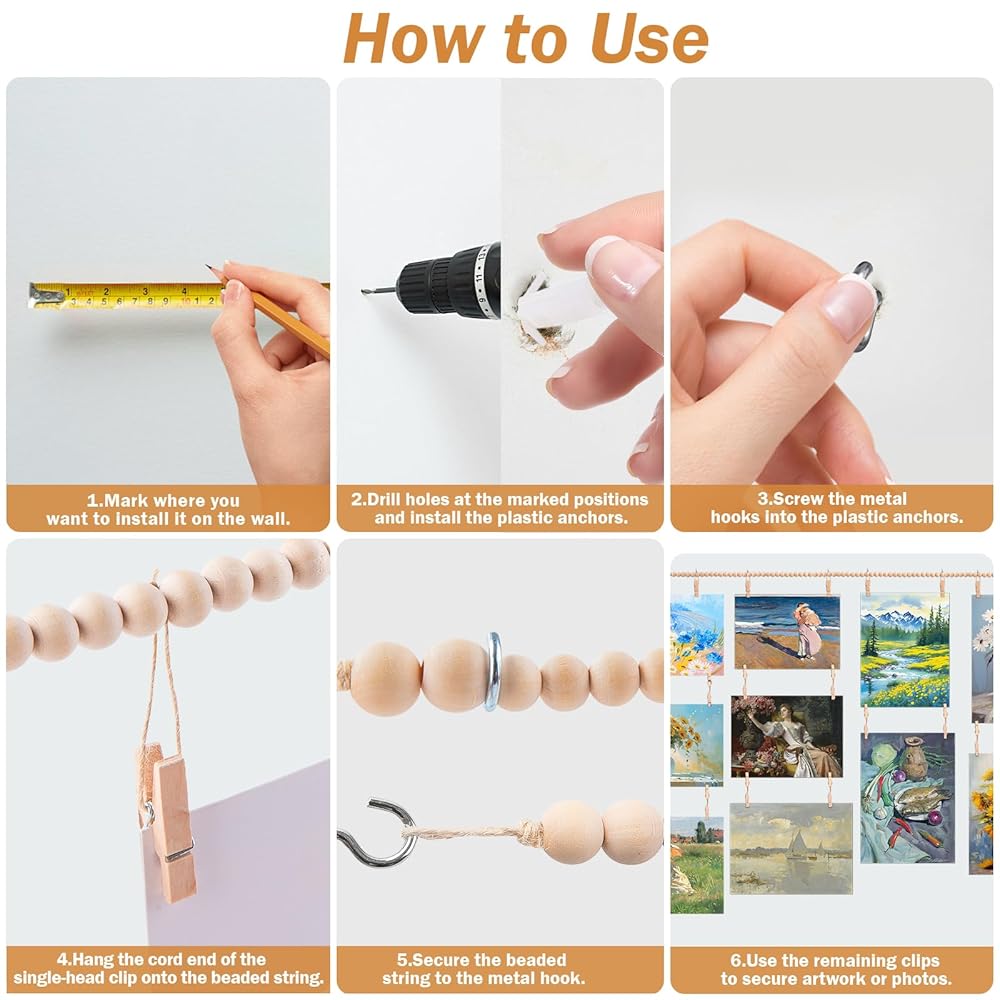 How to Use

1.Mark where you want to install it on the wall.

2.Drill holes at the marked positions and install the plastic anchors.

3.Screw the metal hooks into the plastic anchors.

4.Hang the cord end of the single-head clip onto the beaded string.

5.Secure the beaded string to the metal hook.

6.Use the remaining clips to secure artwork or photos.