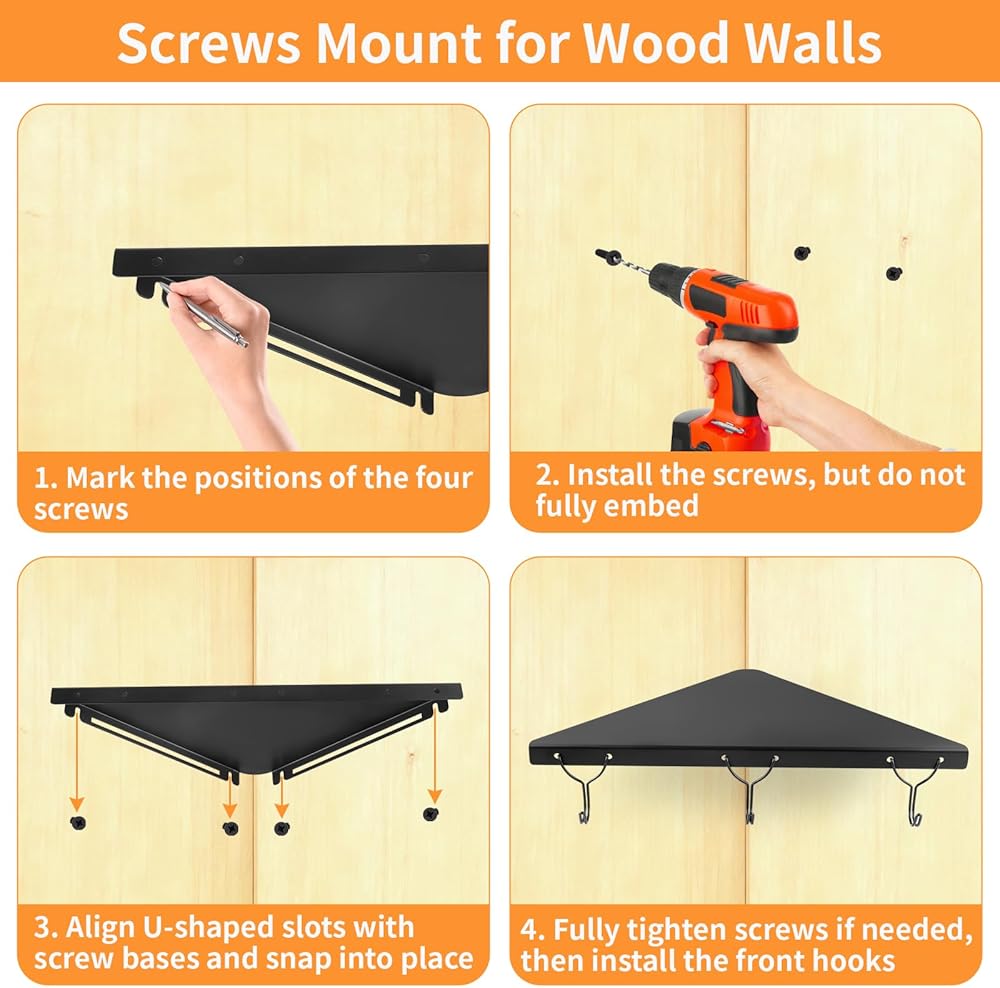 Screws Mount for Wood Walls

1. Mark the positions of the four screws

2. Install the screws, but do not fully embed

3. Align U-shaped slots with screw bases and snap into place

4. Fully tighten screws if needed, then install the front hooks