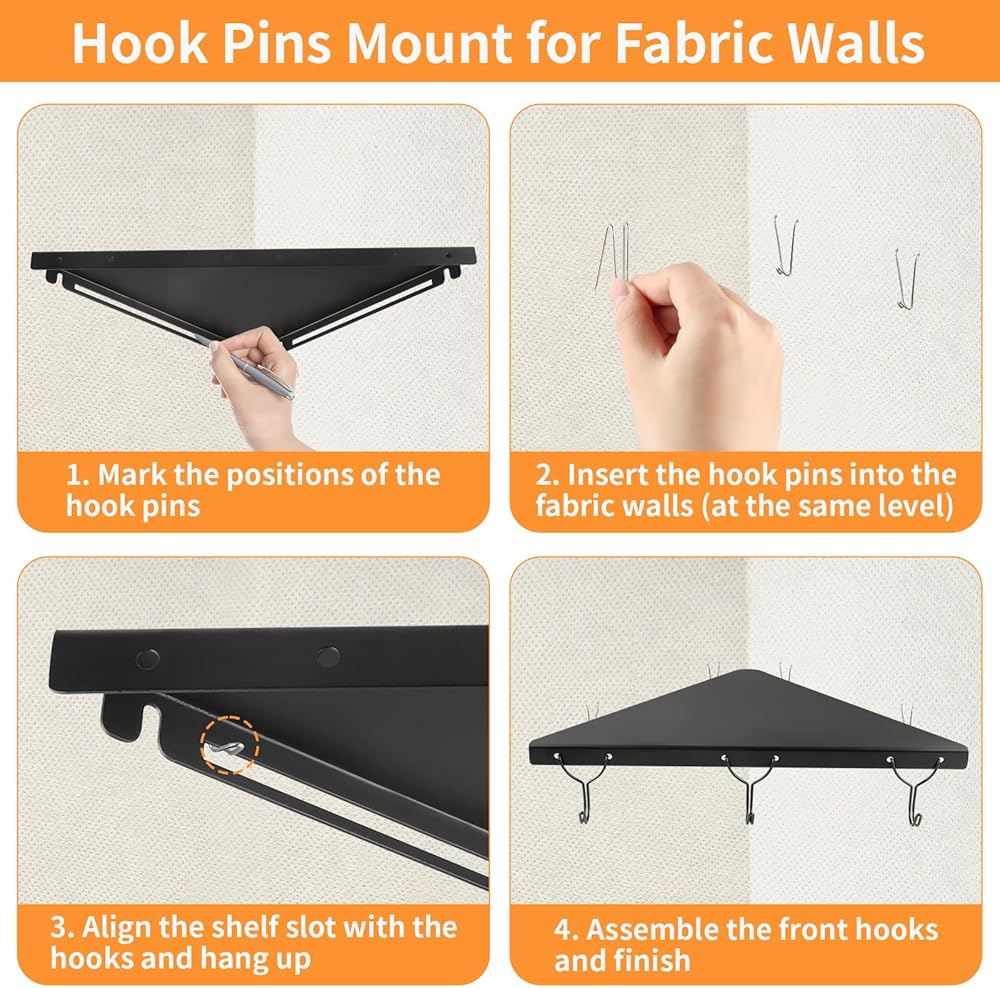 Hook Pins Mount for Fabric Walls

1. Mark the positions of the hook pins

2. Insert the hook pins into the fabric walls (at the same level)

3. Align the shelf slot with the hooks and hang up

4. Assemble the front hooks and finish