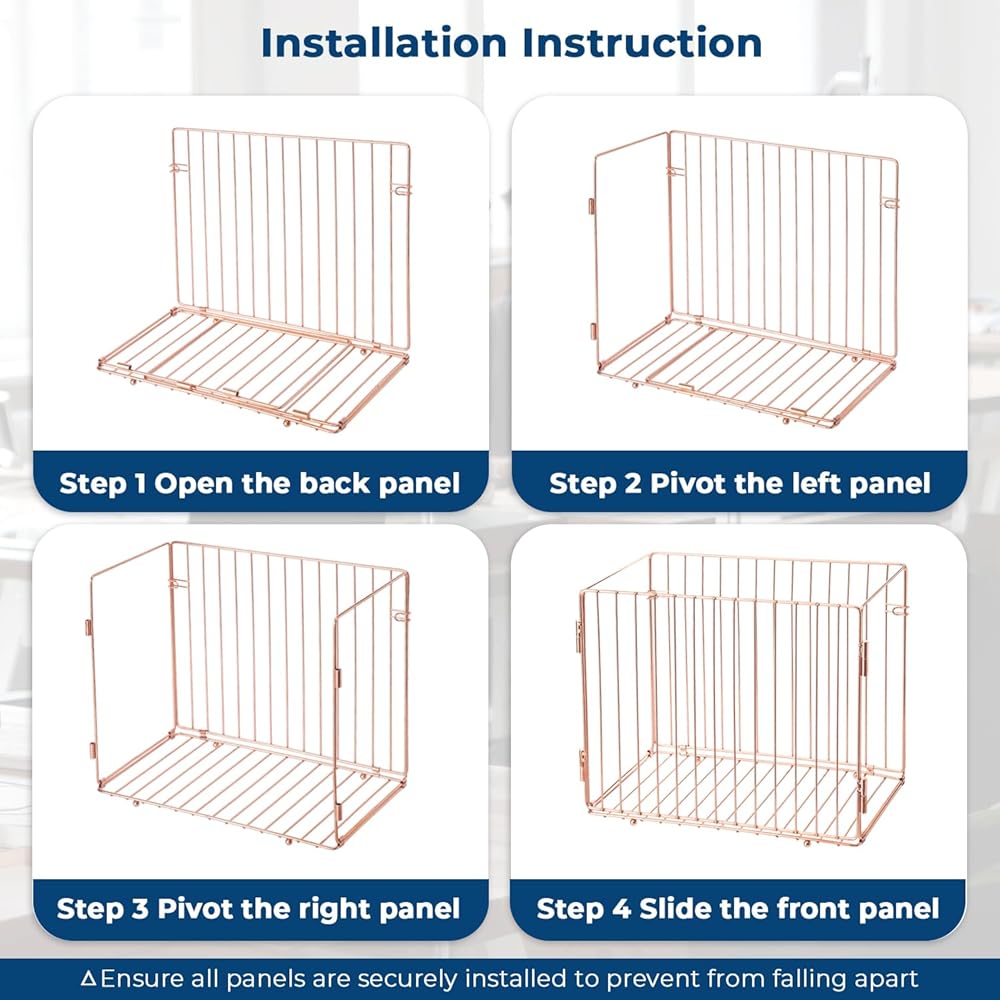 Installation Instruction

Step 1 Open the back panel

Step 2 Pivot the left panel

Step 3 Pivot the right panel

Step 4 Slide the front panel

⚠Ensure all panels are securely installed to prevent from falling apart