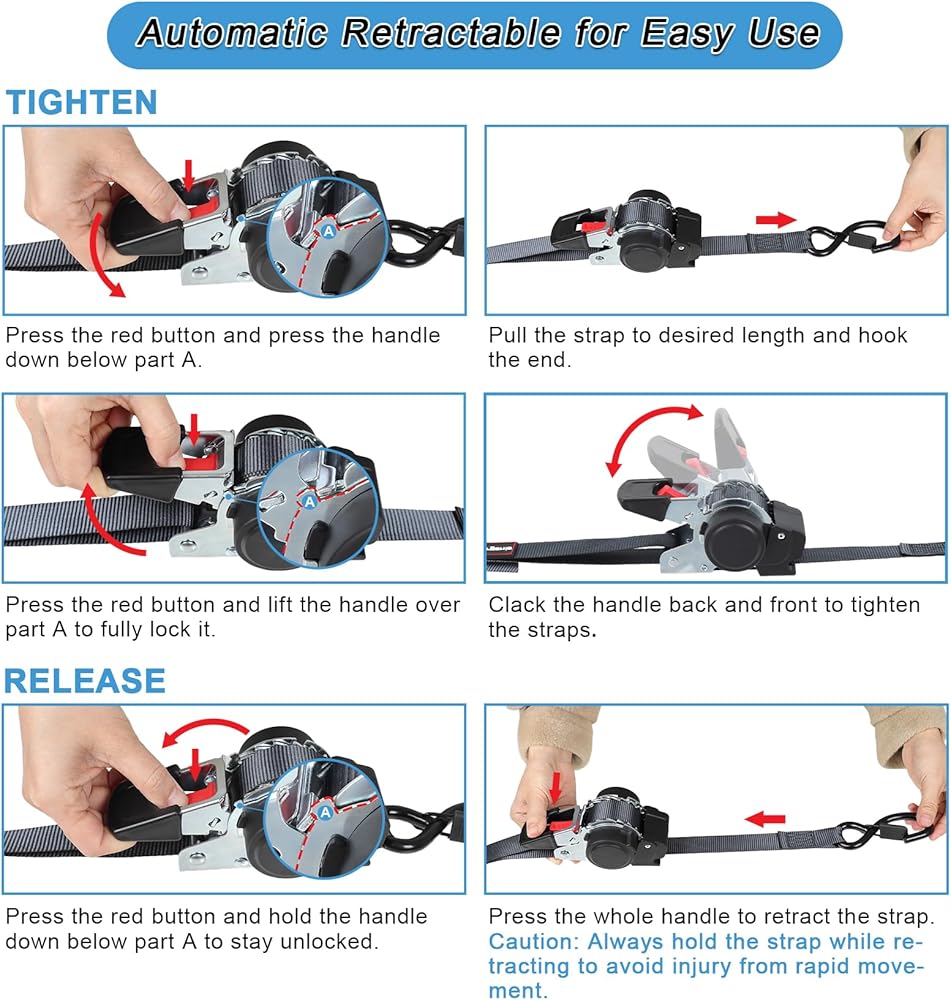 Automatic Retractable for Easy Use

TIGHTEN

A

Press the red button and press the handle down below part A.

Pull the strap to desired length and hook the end.

A

Press the red button and lift the handle over part A to fully lock it.

Clack the handle back and front to tighten the straps.

RELEASE

A

Press the red button and hold the handle down below part A to stay unlocked.

Press the whole handle to retract the strap. Caution: Always hold the strap while retracting to avoid injury from rapid movement.