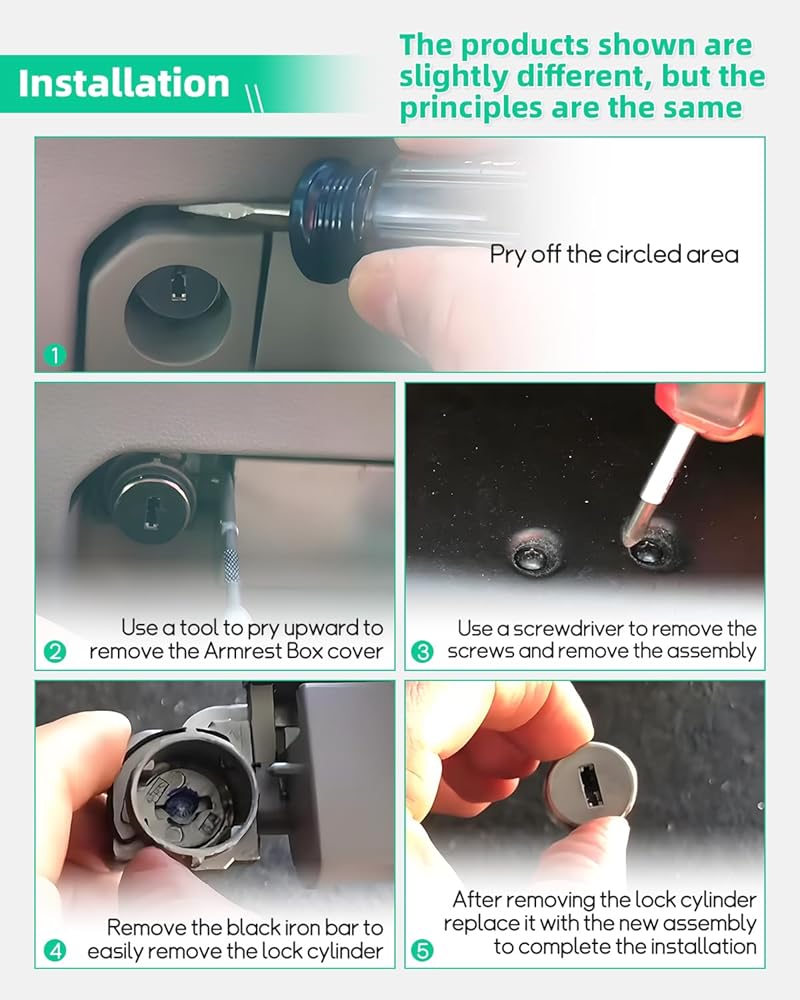 Installation

The products shown are slightly different, but the principles are the same

Pry off the circled area

1

Use a tool to pry upward to remove the Armrest Box cover

2

Use a screwdriver to remove the screws and remove the assembly

3

Remove the black iron bar to easily remove the lock cylinder

4

After removing the lock cylinder replace it with the new assembly to complete the installation

5