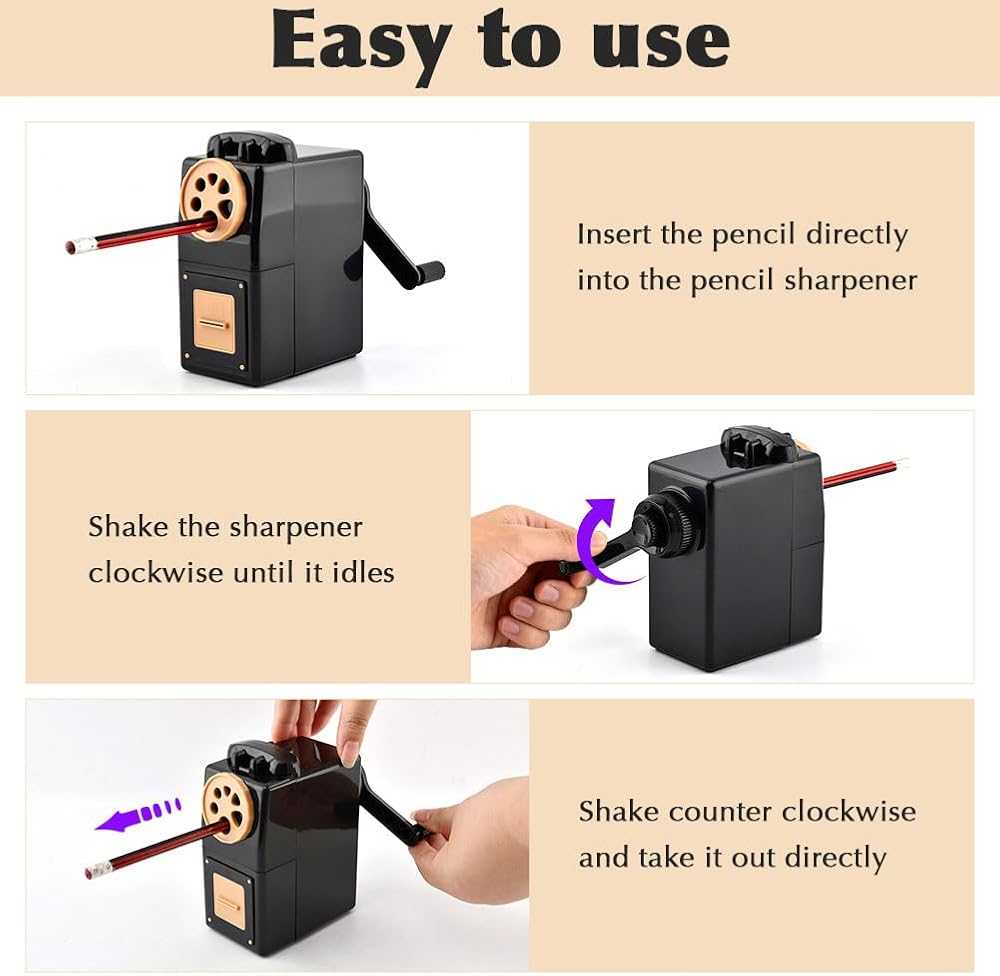 Easy to use

Insert the pencil directly into the pencil sharpener

Shake the sharpener clockwise until it idles

Shake counter clockwise and take it out directly