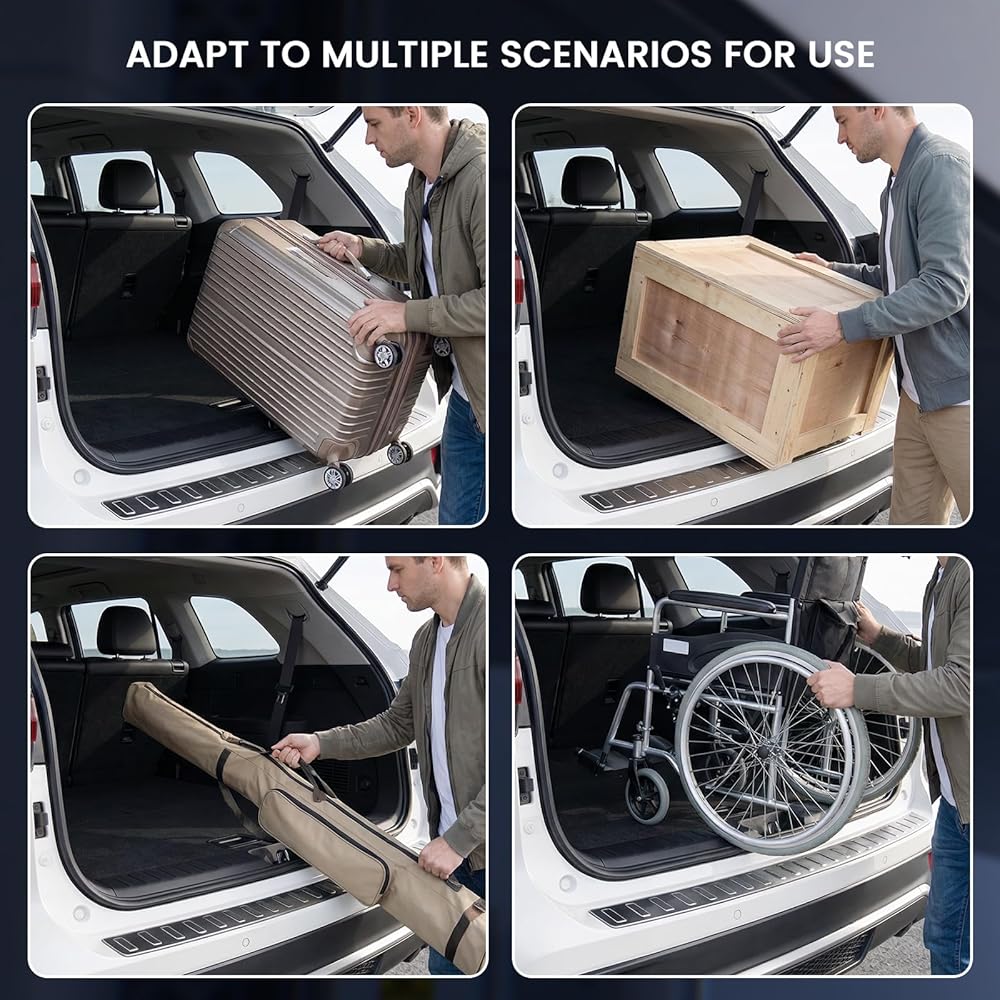 ADAPT TO MULTIPLE SCENARIOS FOR USE