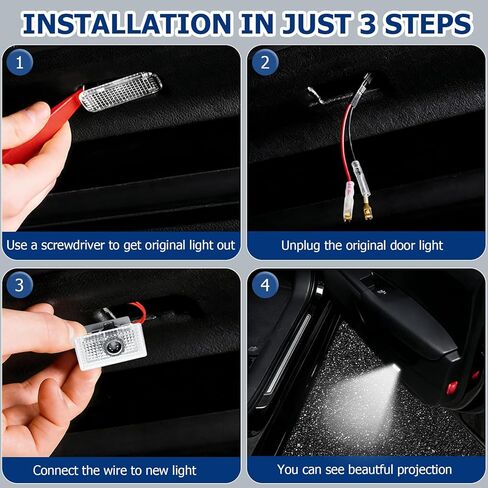 INSTALLATION IN JUST 3 STEPS

1

Use a screwdriver to get original light out

2

Unplug the original door light

3

Connect the wire to new light

4

You can see beautiful projection