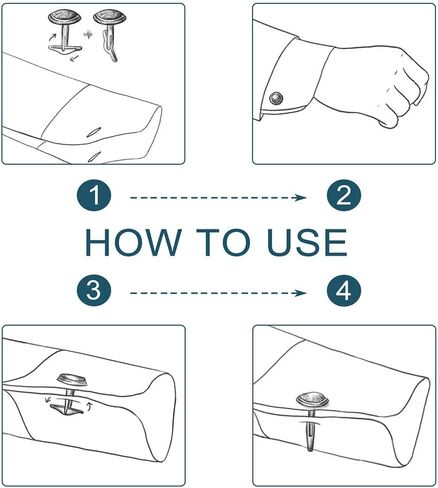 1 2
HOW TO USE
3 4