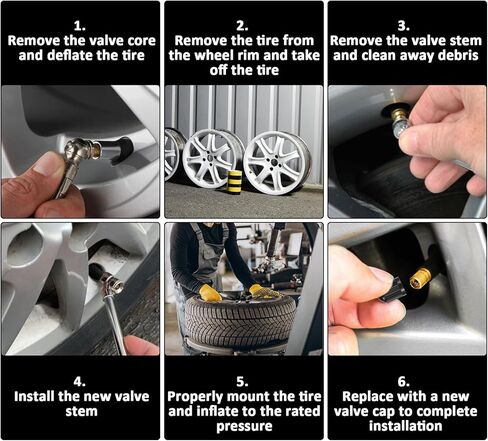 1.
Remove the valve core and deflate the tire

2.
Remove the tire from the wheel rim and take off the tire

3.
Remove the valve stem and clean away debris

4.
Install the new valve stem

5.
Properly mount the tire and inflate to the rated pressure

6.
Replace with a new valve cap to complete installation