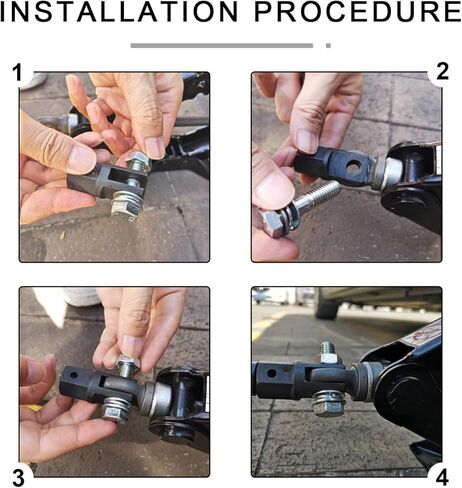 INSTALLATION PROCEDURE

1

2

3

4