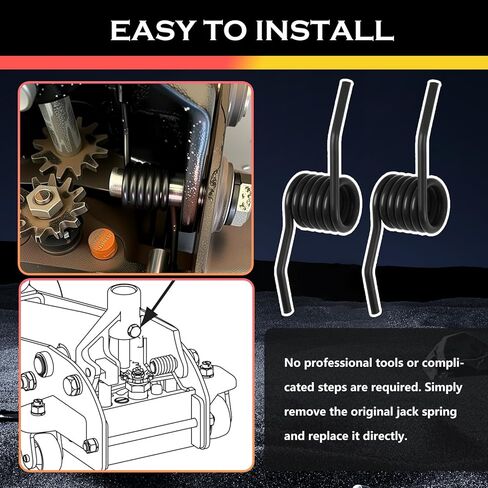 EASY TO INSTALL

No professional tools or complicated steps are required. Simply remove the original jack spring and replace it directly.