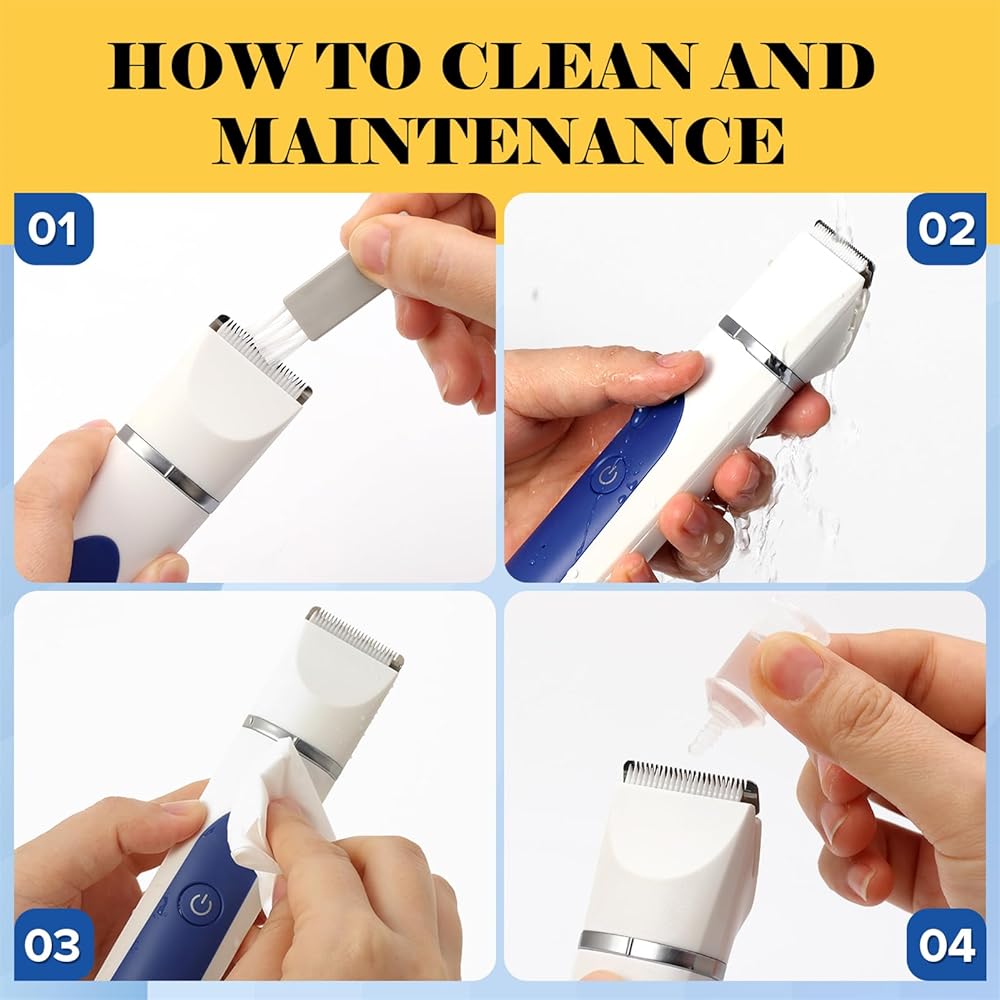 HOW TO CLEAN AND MAINTENANCE

01

02

03

04