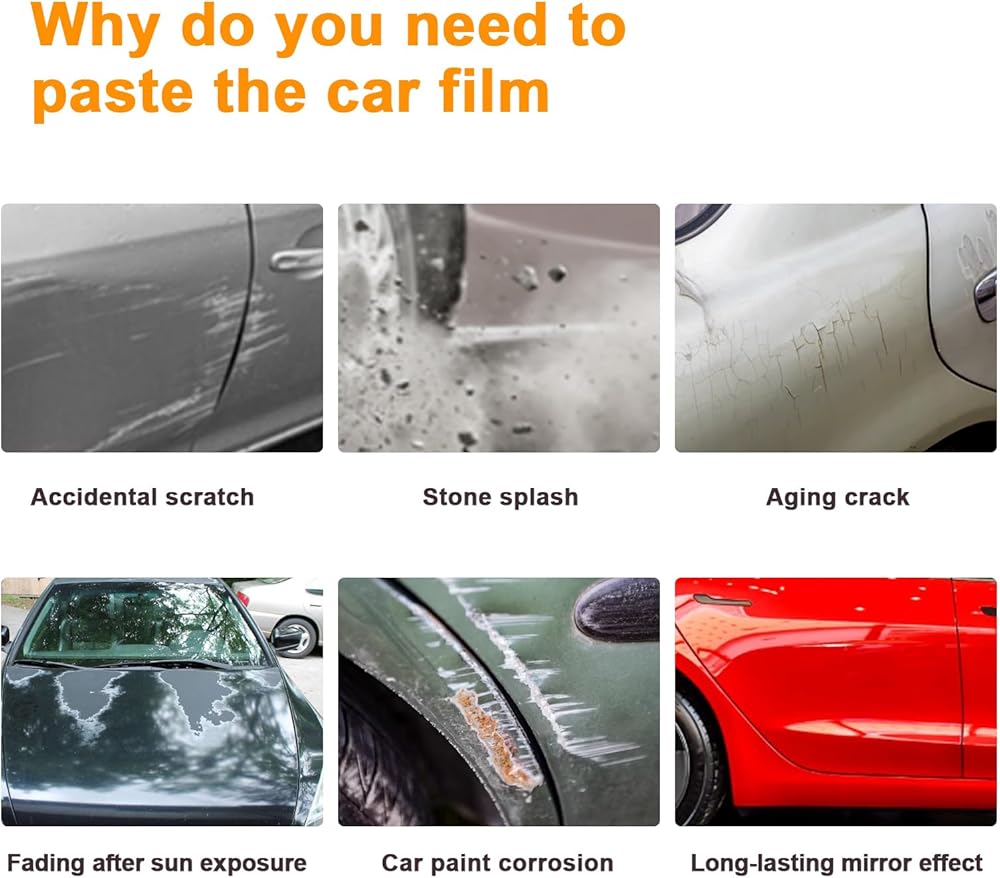 Why do you need to paste the car film

Accidental scratch

Stone splash

Aging crack

Fading after sun exposure

Car paint corrosion

Long-lasting mirror effect