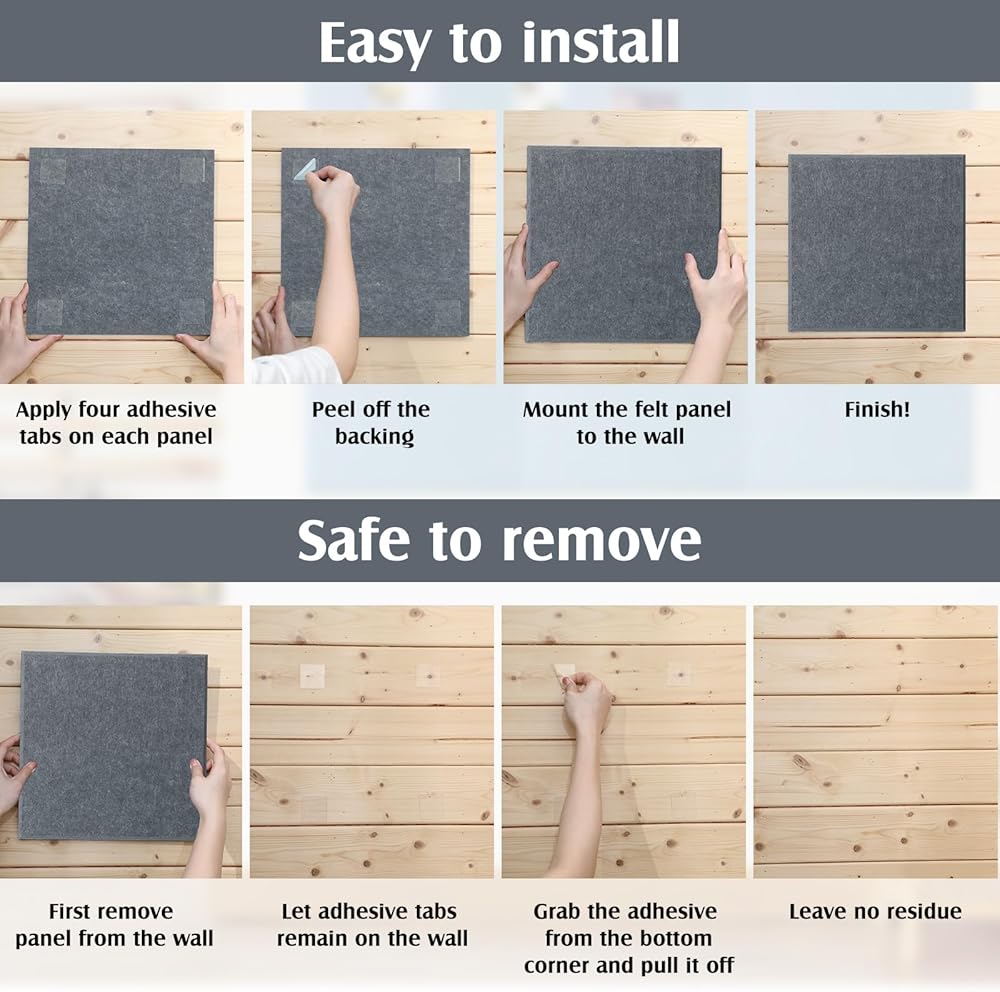 Easy to install

Apply four adhesive tabs on each panel

Peel off the backing

Mount the felt panel to the wall

Finish!

Safe to remove

First remove panel from the wall

Let adhesive tabs remain on the wall

Grab the adhesive from the bottom corner and pull it off

Leave no residue