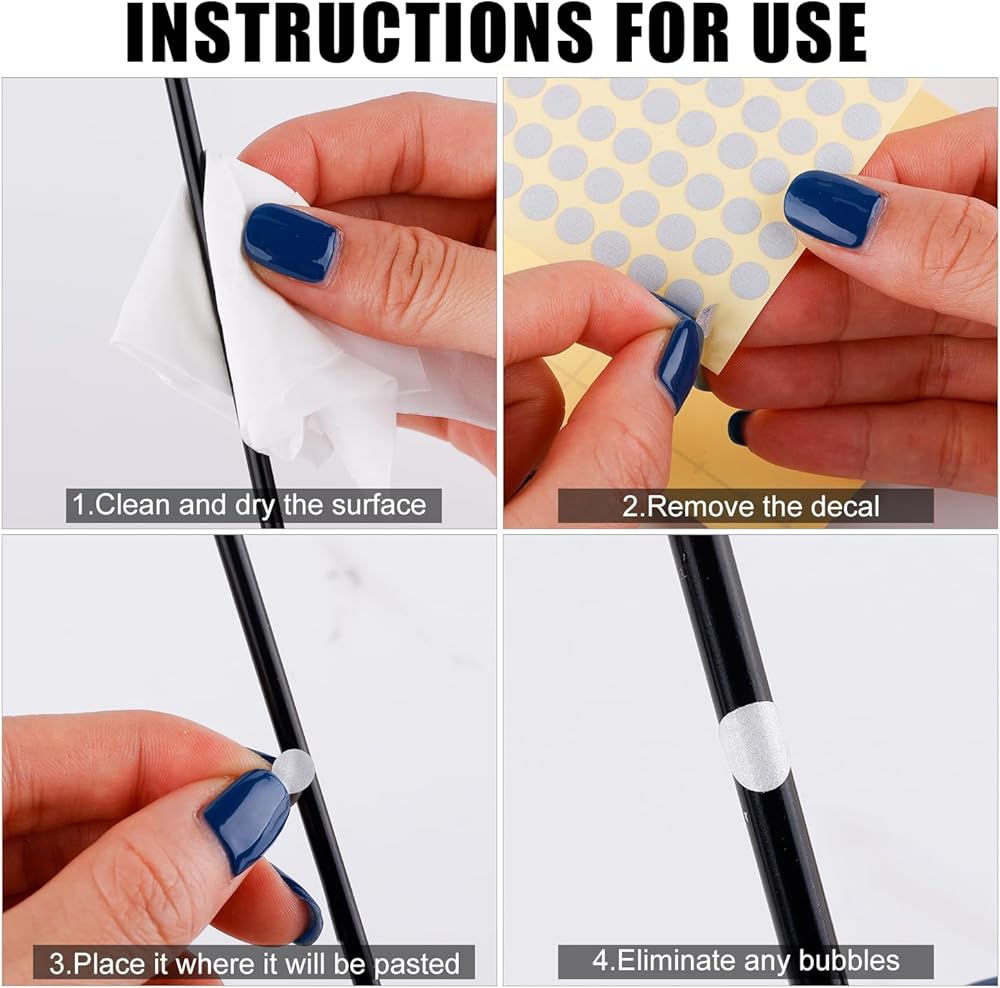 INSTRUCTIONS FOR USE

1.Clean and dry the surface

2.Remove the decal

3.Place it where it will be pasted

4.Eliminate any bubbles