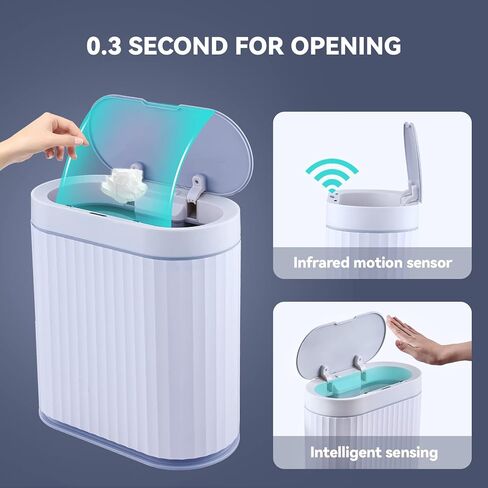 0.3 SECOND FOR OPENING

Infrared motion sensor

Intelligent sensing