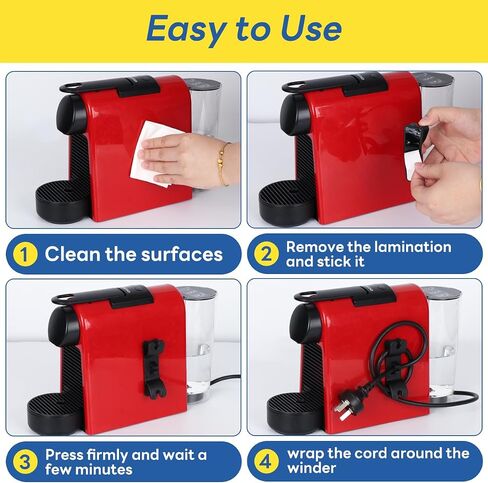 Easy to Use

1 Clean the surfaces

2 Remove the lamination and stick it

3 Press firmly and wait a few minutes

4 wrap the cord around the winder