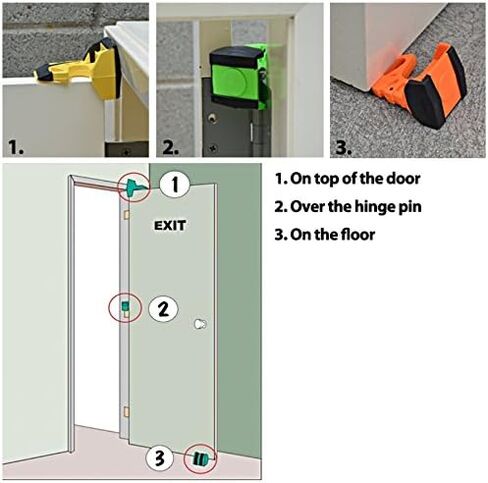 1.

2.

3.

1

EXIT

2

3

1. On top of the door

2. Over the hinge pin

3. On the floor