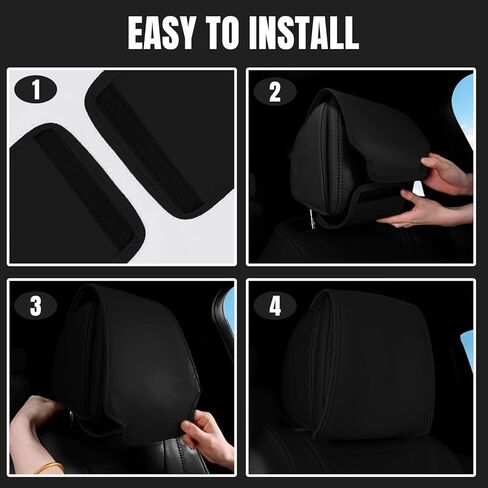 EASY TO INSTALL

1

2

3

4